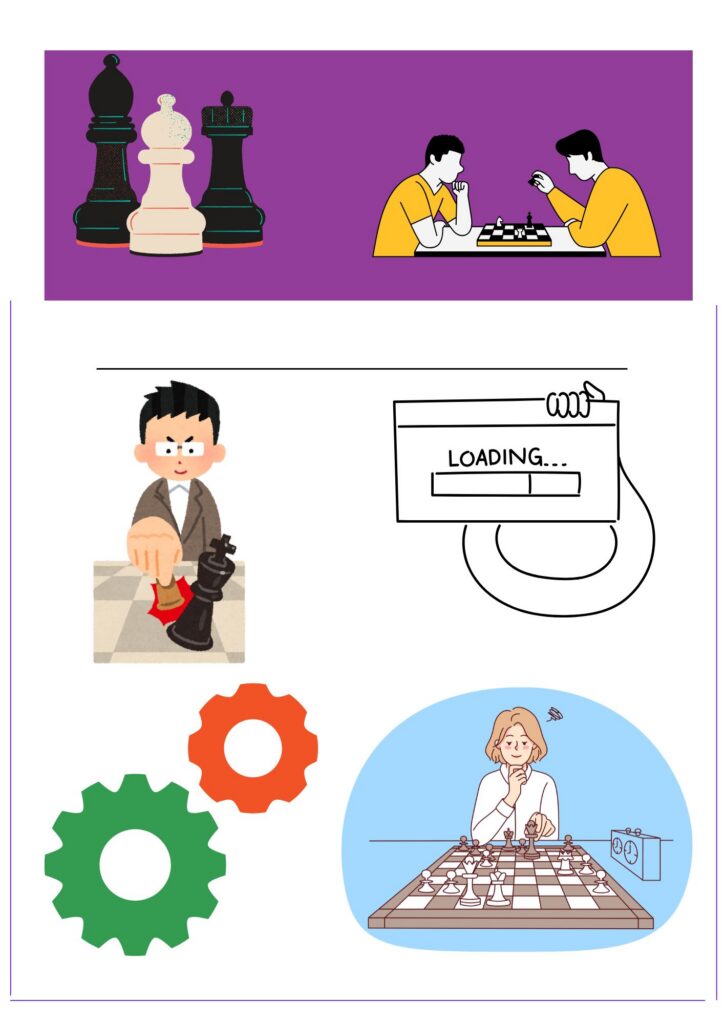 LOADING...